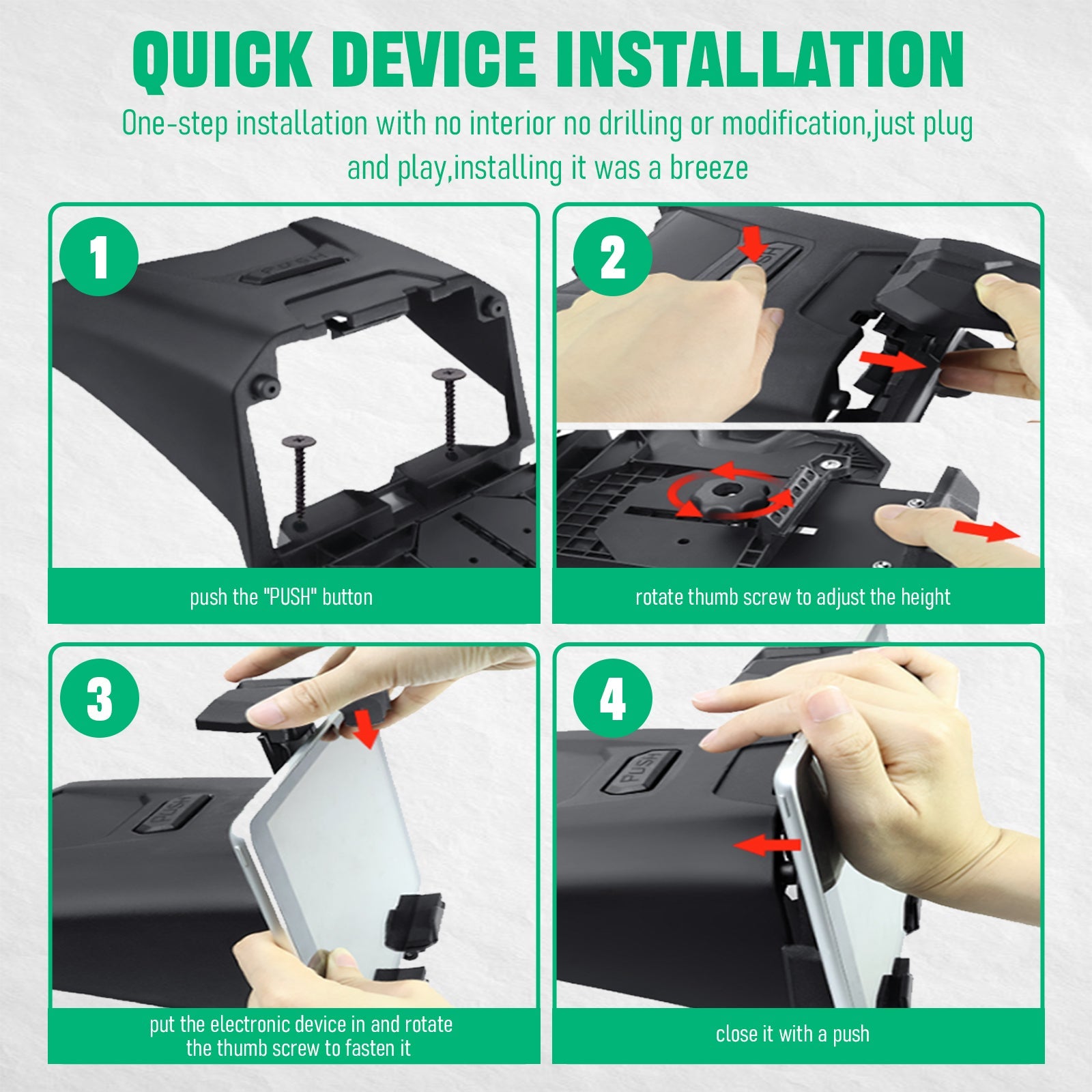 QUICK DEVICE INSTALLATION

One-step installation with no interior no drilling or modification,just plug and play,installing it was a breeze

1

PUSH

push the "PUSH" button

2

PUSH

rotate thumb screw to adjust the height

3

PUSH

put the electronic device in and rotate the thumb screw to fasten it

4

PUSH

close it with a push