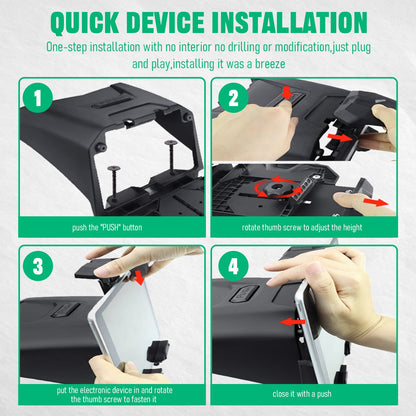 QUICK DEVICE INSTALLATION

One-step installation with no interior no drilling or modification,just plug and play,installing it was a breeze

1

push the "PUSH" button

2

rotate thumb screw to adjust the height

3

put the electronic device in and rotate the thumb screw to fasten it

4

close it with a push