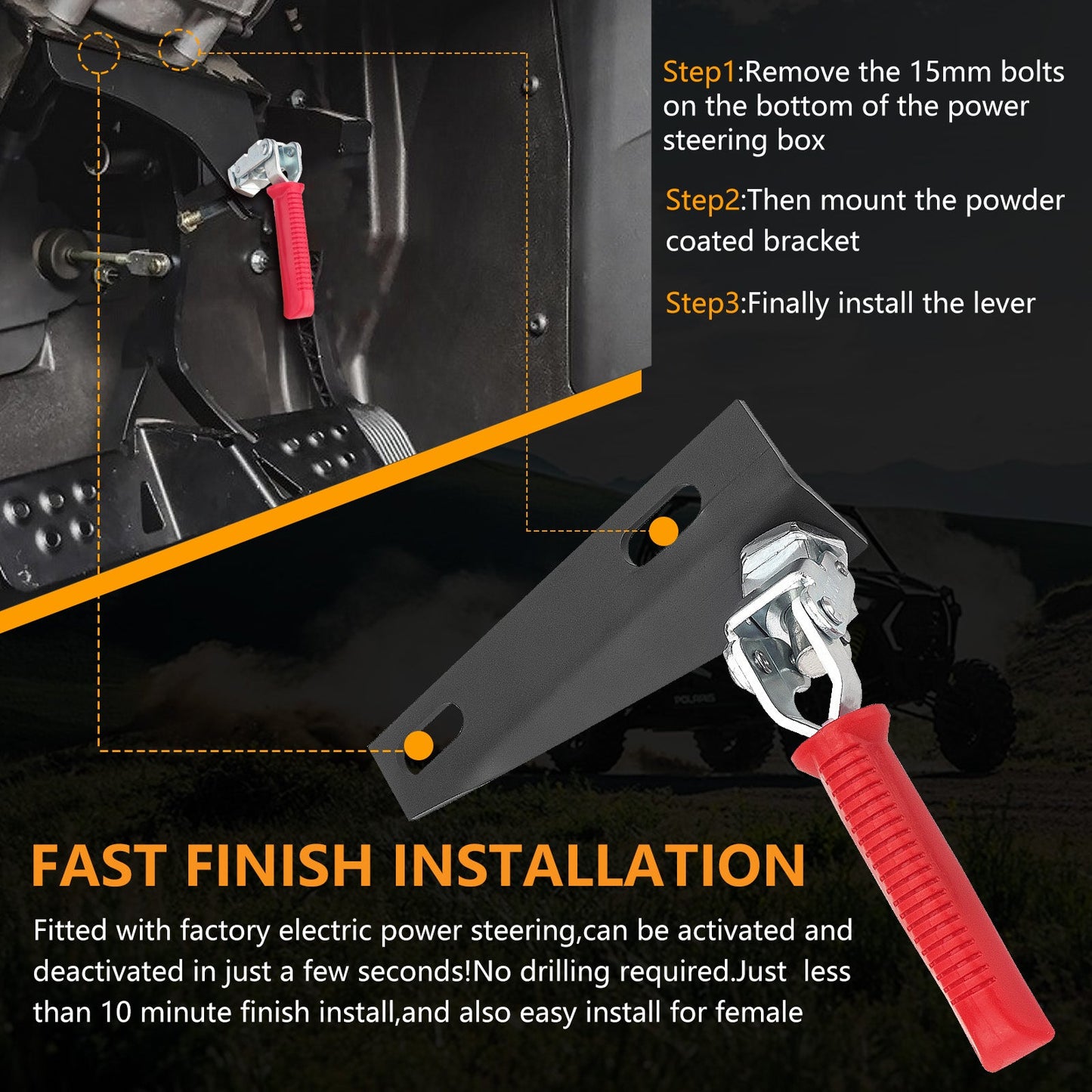 Step1:Remove the 15mm bolts on the bottom of the power steering box

Step2:Then mount the powder coated bracket

Step3:Finally install the lever

POLARIS

FAST FINISH INSTALLATION

Fitted with factory electric power steering,can be activated and deactivated in just a few seconds!No drilling required.Just less than 10 minute finish install,and also easy install for female