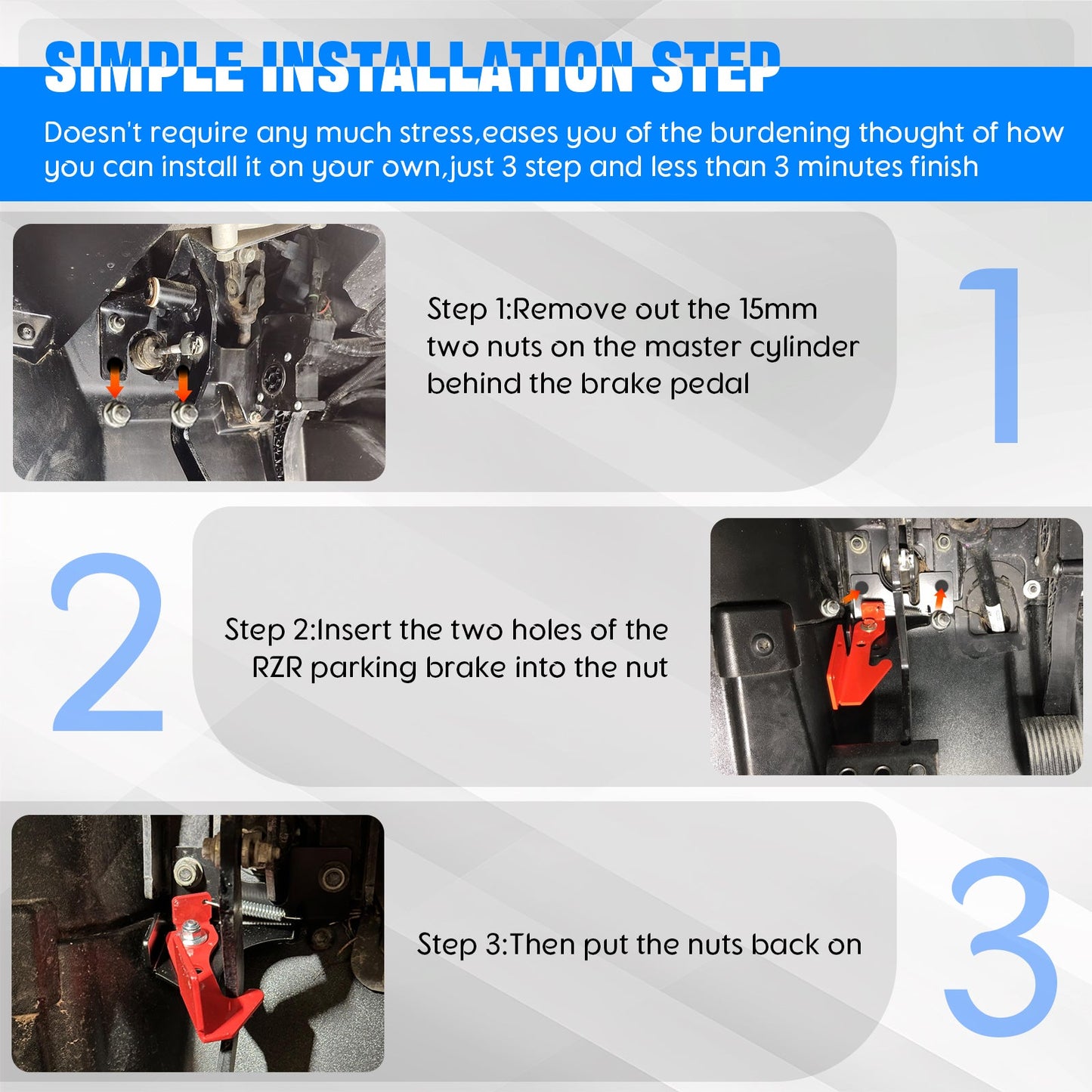 SIMPLE INSTALLATION STEP

Doesn't require any much stress,eases you of the burdening thought of how you can install it on your own,just 3 step and less than 3 minutes finish

Step 1:Remove out the 15mm two nuts on the master cylinder behind the brake pedal

1

2

Step 2:Insert the two holes of the RZR parking brake into the nut

Step 3:Then put the nuts back on

3