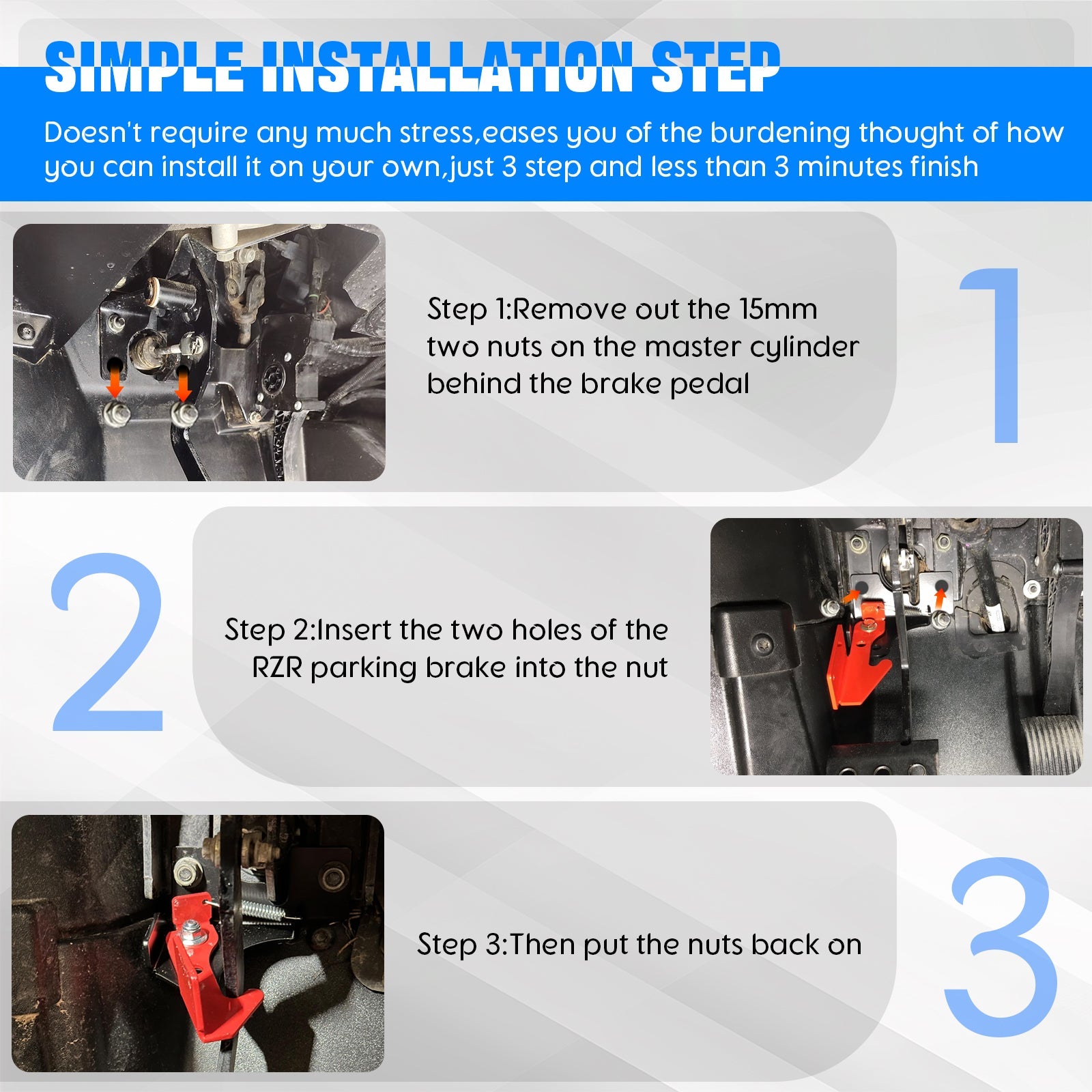 SIMPLE INSTALLATION STEP

Doesn't require any much stress,eases you of the burdening thought of how you can install it on your own,just 3 step and less than 3 minutes finish

Step 1:Remove out the 15mm two nuts on the master cylinder behind the brake pedal

1

2

Step 2:Insert the two holes of the RZR parking brake into the nut

Step 3:Then put the nuts back on

3