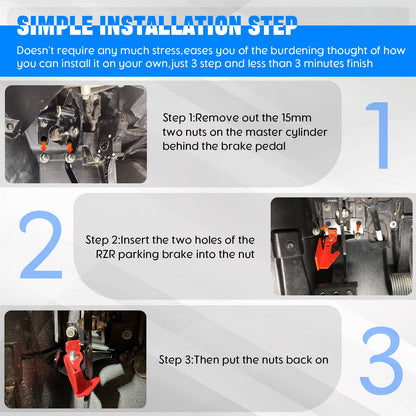 SIMPLE INSTALLATION STEP

Doesn't require any much stress,eases you of the burdening thought of how you can install it on your own,just 3 step and less than 3 minutes finish

Step 1:Remove out the 15mm two nuts on the master cylinder behind the brake pedal

1

2

Step 2:Insert the two holes of the RZR parking brake into the nut

Step 3:Then put the nuts back on

3