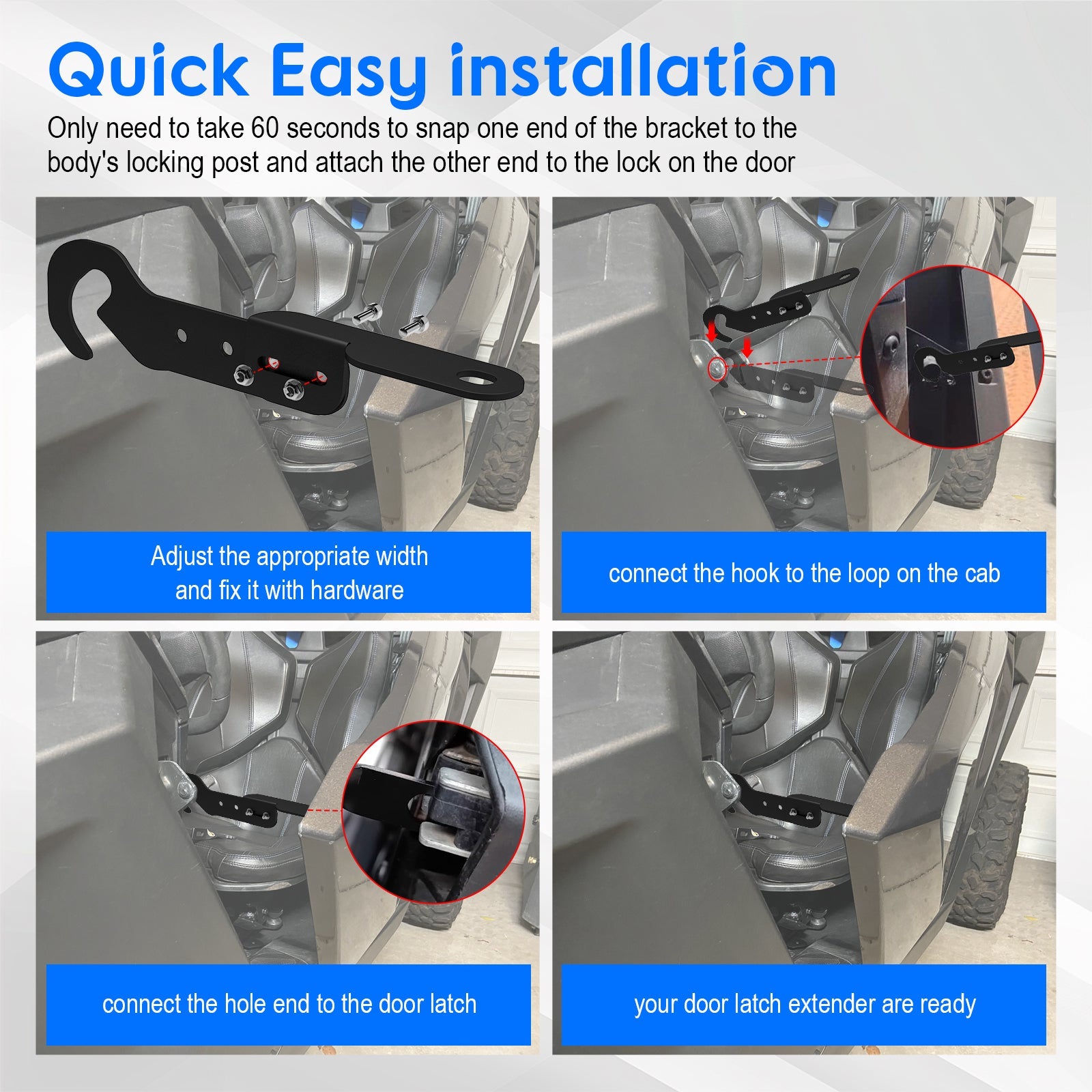 Quick Easy installation

Only need to take 60 seconds to snap one end of the bracket to the body's locking post and attach the other end to the lock on the door

Adjust the appropriate width and fix it with hardware

connect the hook to the loop on the cab

connect the hole end to the door latch

your door latch extender are ready