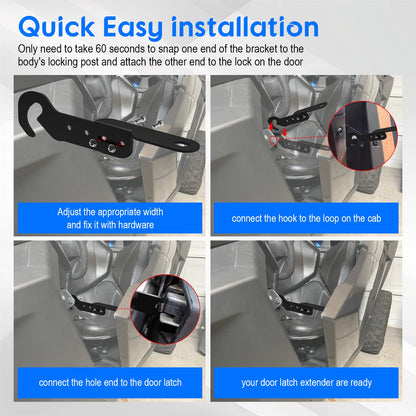 Quick Easy installation

Only need to take 60 seconds to snap one end of the bracket to the body's locking post and attach the other end to the lock on the door

Adjust the appropriate width and fix it with hardware

connect the hook to the loop on the cab

connect the hole end to the door latch

your door latch extender are ready