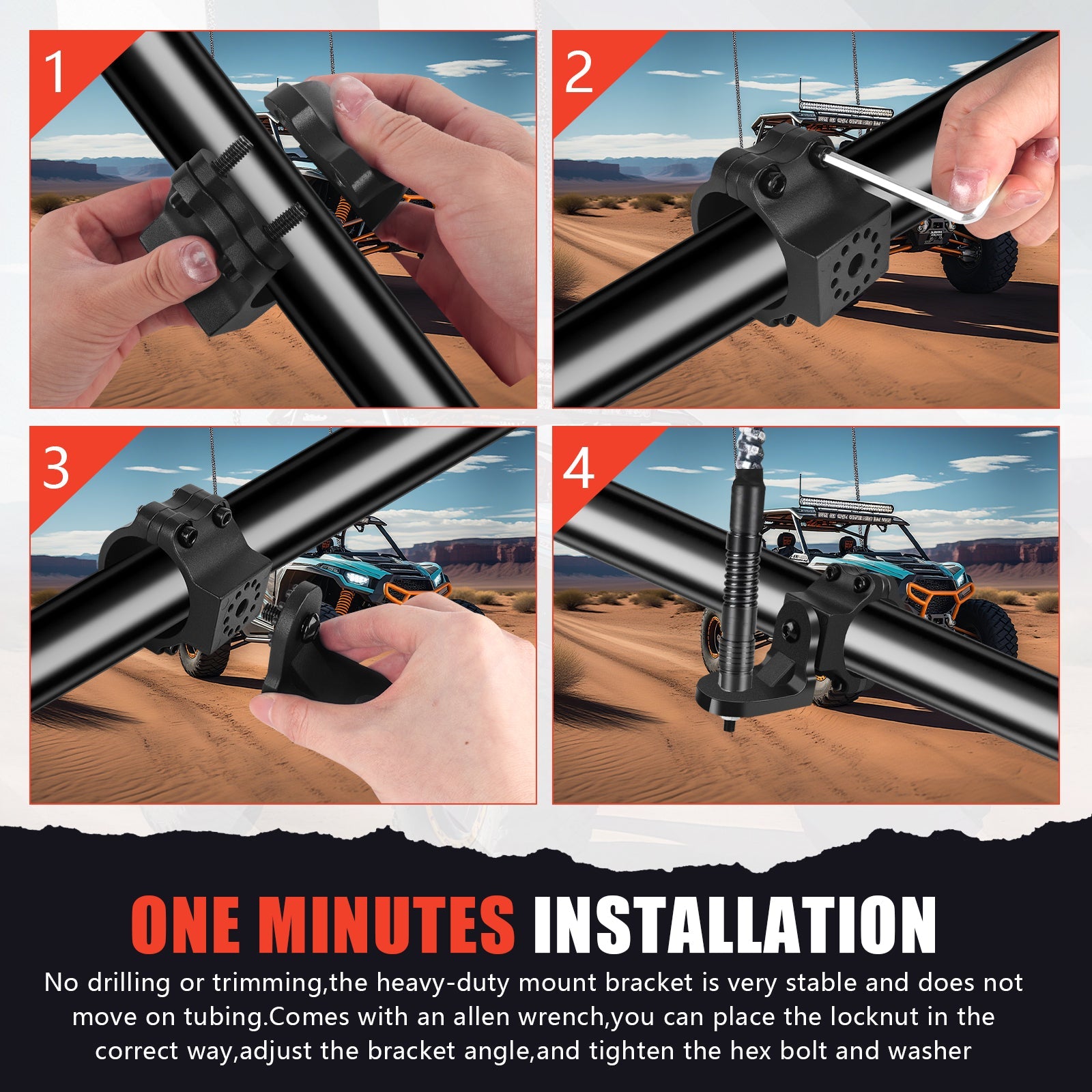 1

2

3

4

ONE MINUTES INSTALLATION

No drilling or trimming,the heavy-duty mount bracket is very stable and does not move on tubing.Comes with an allen wrench,you can place the locknut in the correct way,adjust the bracket angle,and tighten the hex bolt and washer