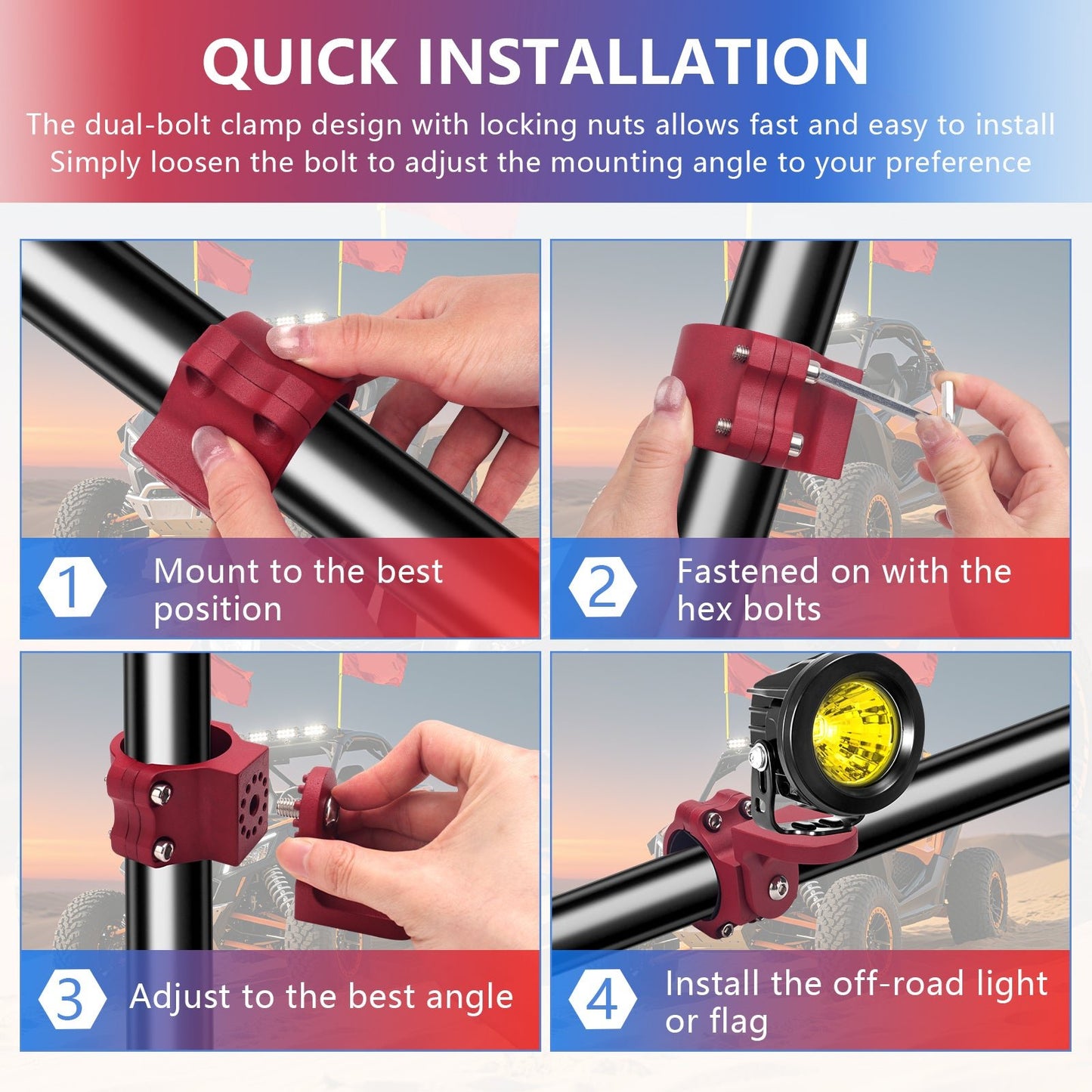 QUICK INSTALLATION

The dual-bolt clamp design with locking nuts allows fast and easy to install
Simply loosen the bolt to adjust the mounting angle to your preference

1 Mount to the best position

2 Fastened on with the hex bolts

3 Adjust to the best angle

4 Install the off-road light or flag